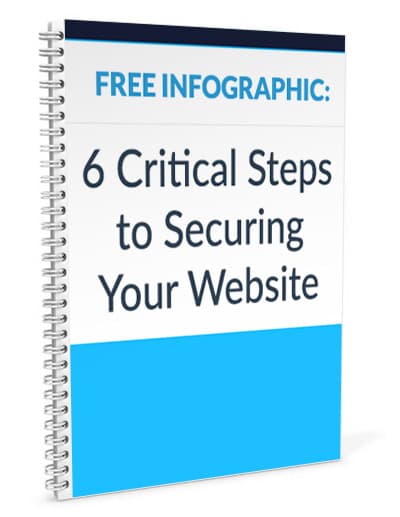 FREE INFOGRAPHIC:

6 Critical Steps to Securing Your Website